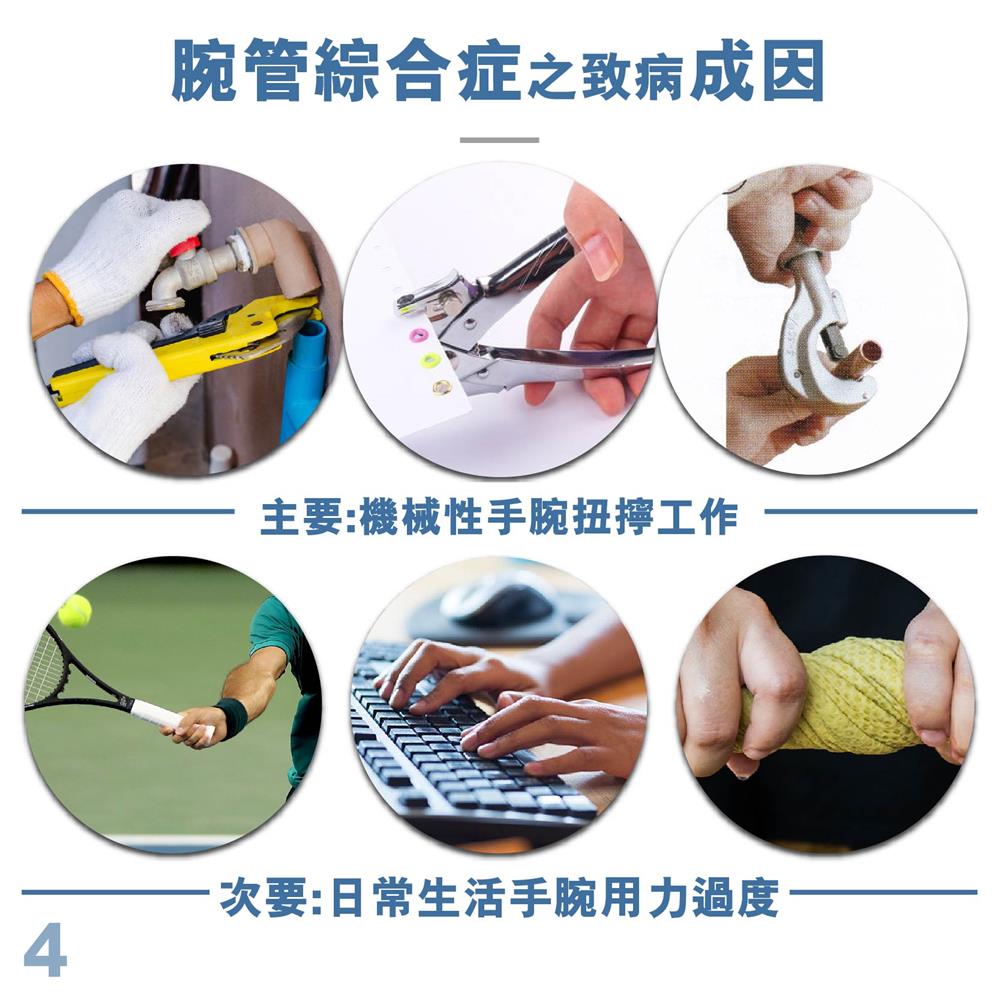 腕管綜合症之致病成因

主要:機械性手腕扭擰工作

次要:日常生活手腕用力過度

4