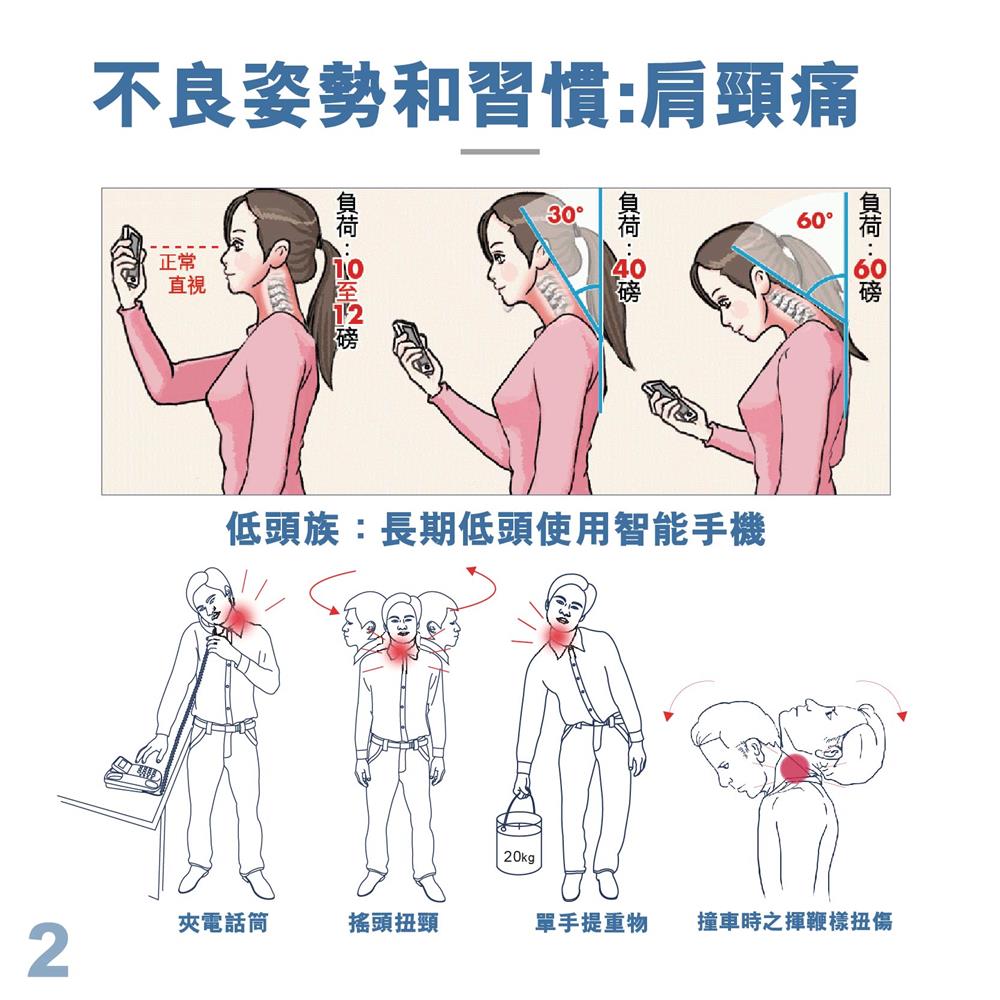 不良姿勢和習慣:肩頸痛

正常直視

負荷:10至12磅

30°

負荷:40磅

60°

負荷:60磅

低頭族：長期低頭使用智能手機

20kg

夾電話筒

搖頭扭頸

單手提重物

撞車時之揮鞭樣扭傷

2