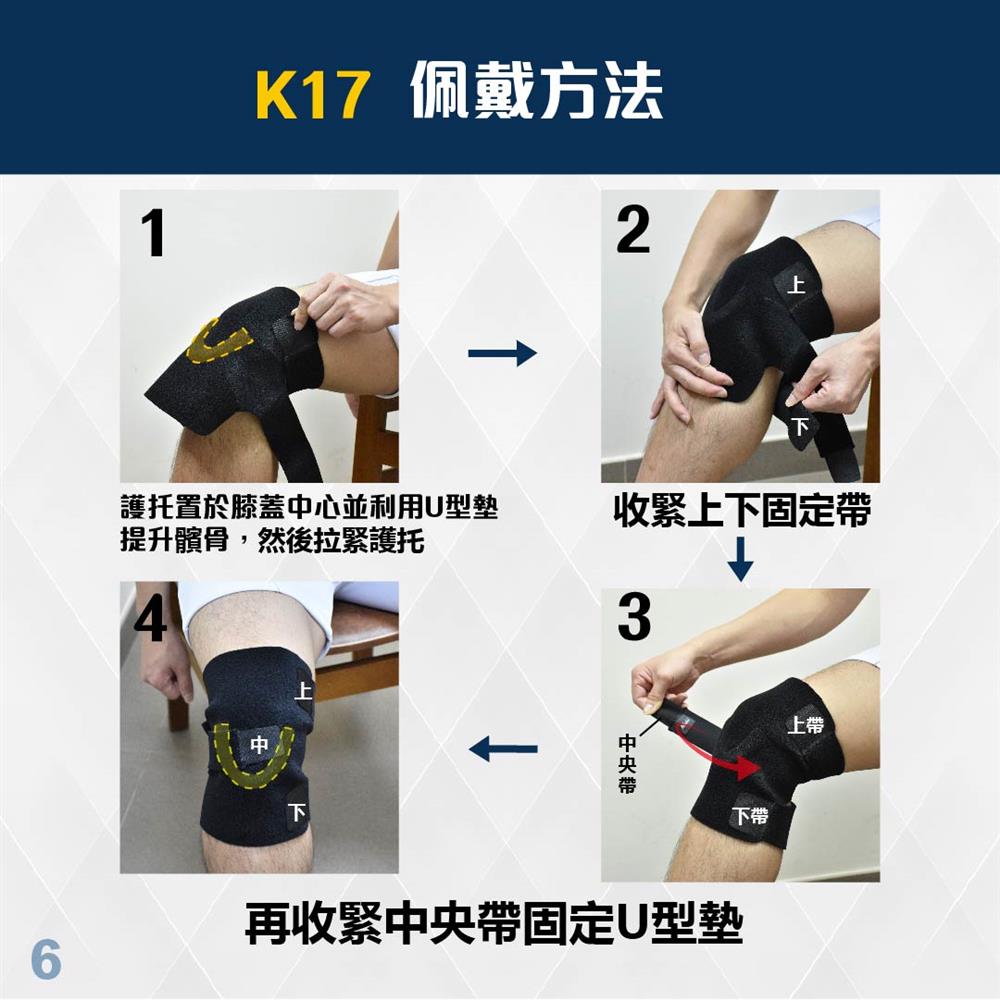 K17 佩戴方法

1

護托置於膝蓋中心並利用U型墊提升髕骨，然後拉緊護托

2

上

下

收緊上下固定帶

3

中央帶

上帶

下帶

4

上

中

下

再收緊中央帶固定U型墊

6