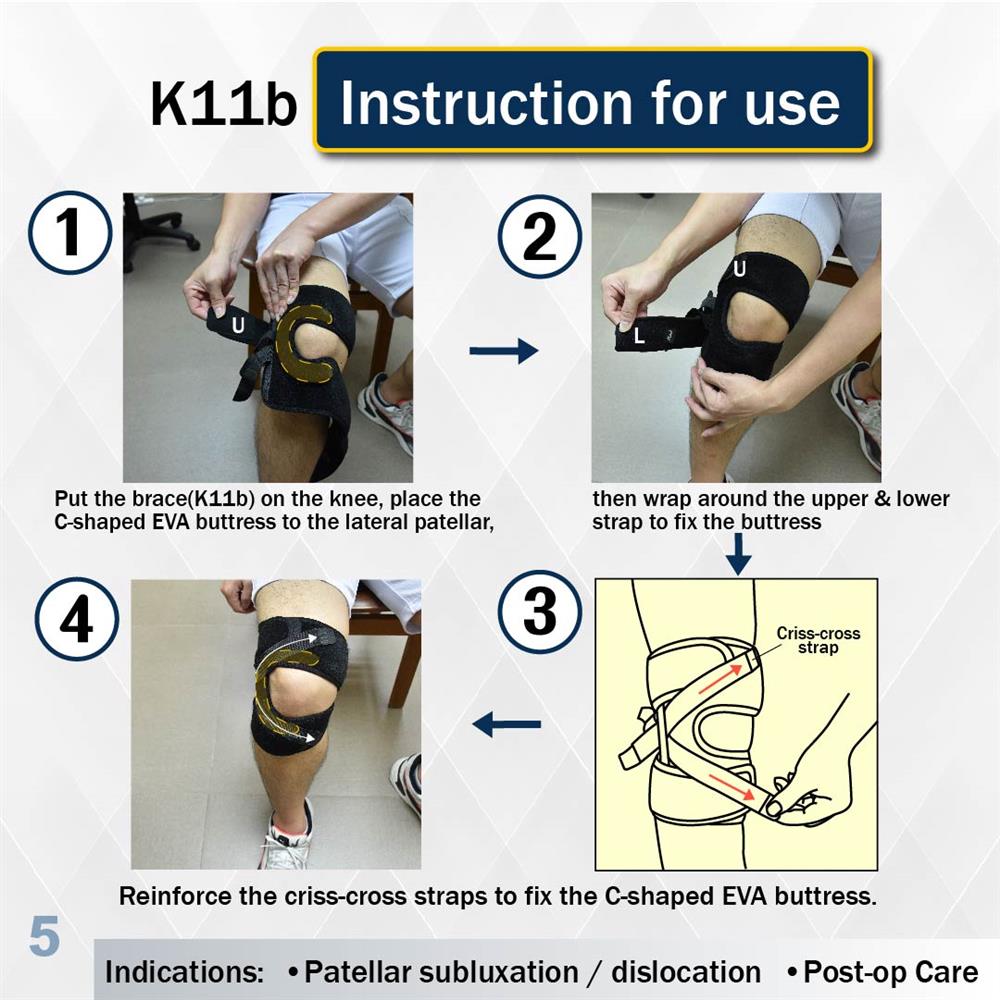 K11b Instruction for use

1

U

2

U

L

Put the brace(K11b) on the knee, place the C-shaped EVA buttress to the lateral patellar,

then wrap around the upper & lower strap to fix the buttress

4

3

Criss-cross strap

Reinforce the criss-cross straps to fix the C-shaped EVA buttress.

5

Indications: • Patellar subluxation / dislocation • Post-op Care