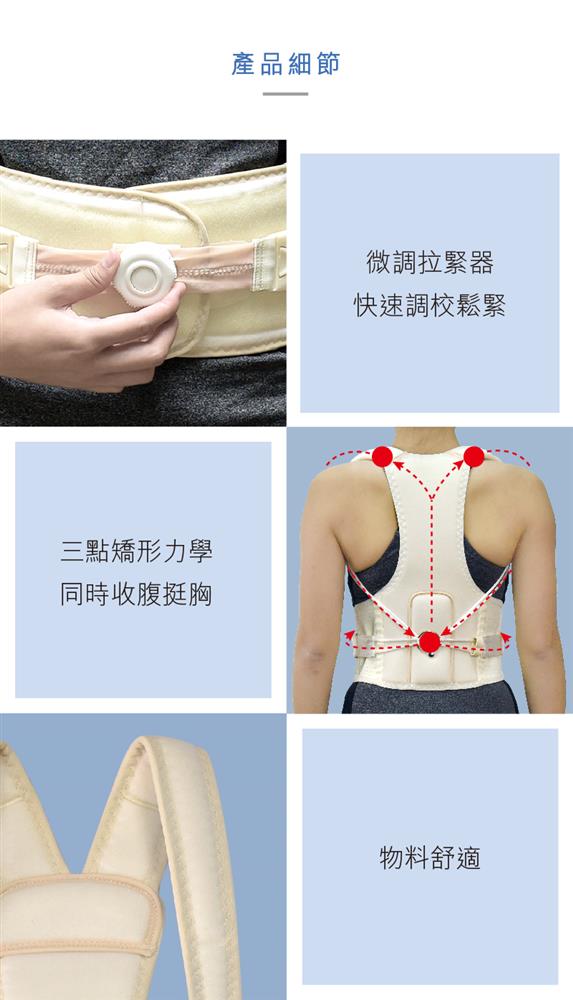 產品細節

微調拉緊器
快速調校鬆緊

三點矯形力學
同時收腹挺胸

物料舒適