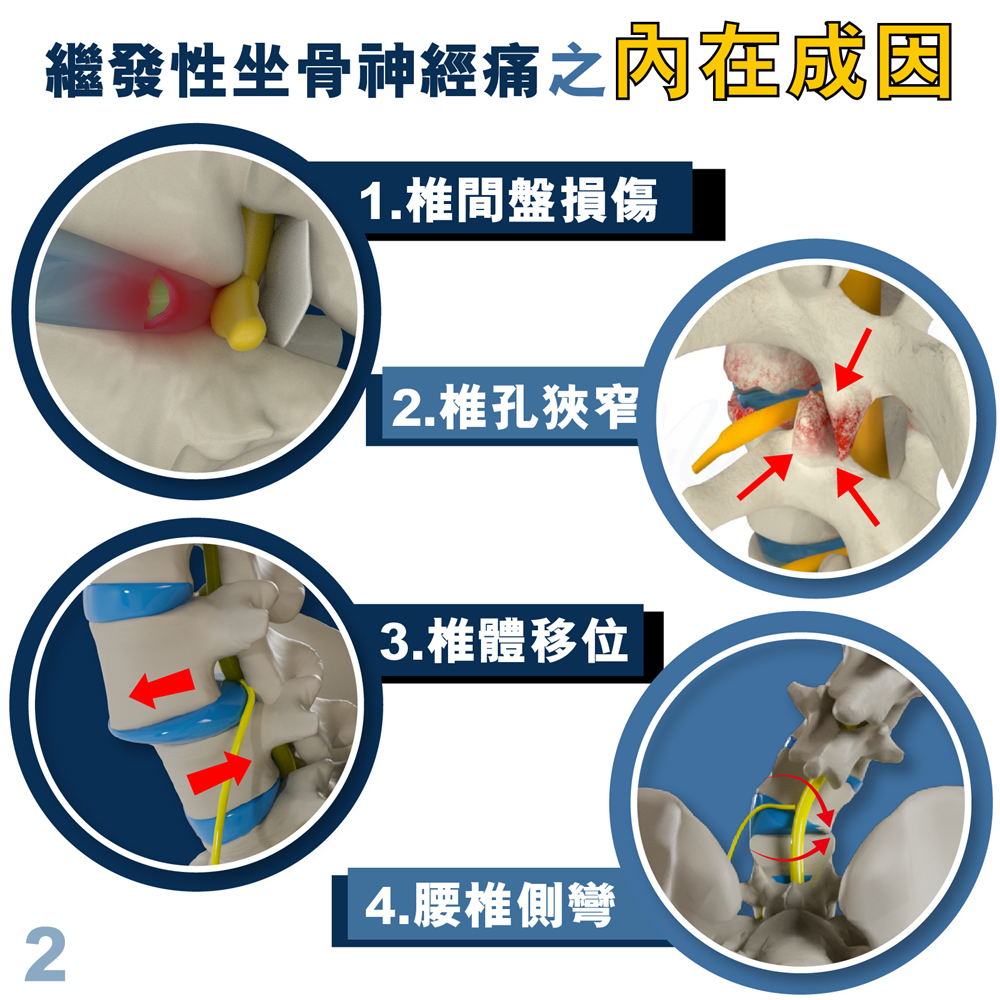 繼發性坐骨神經痛之內在成因

1.椎間盤損傷

2.椎孔狹窄

3.椎體移位

4.腰椎側彎

2